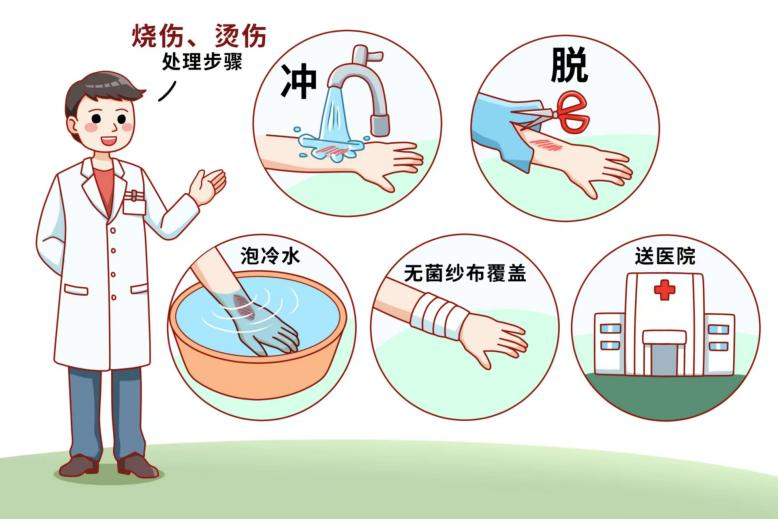 烧伤、烫伤
处理步骤

冲

脱

泡冷水

无菌纱布覆盖

送医院